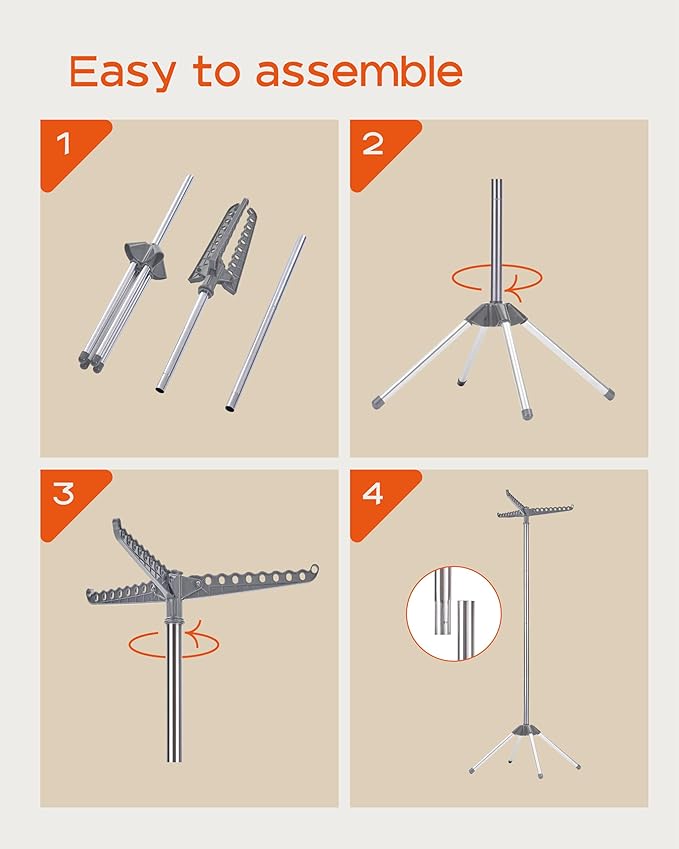 Easy to assemble

1

2

3

4