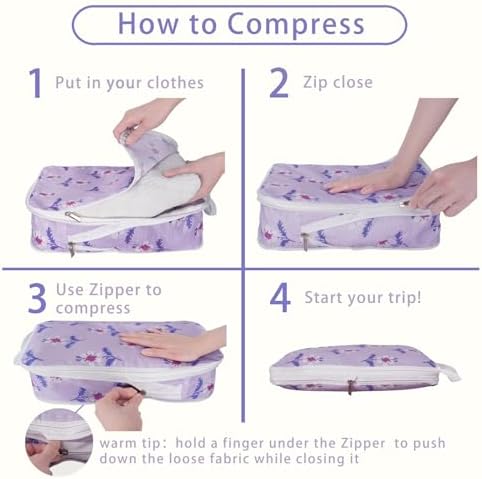 How to Compress

1 Put in your clothes

2 Zip close

3 Use Zipper to compress

4 Start your trip!

warm tip: hold a finger under the Zipper to push down the loose fabric while closing it