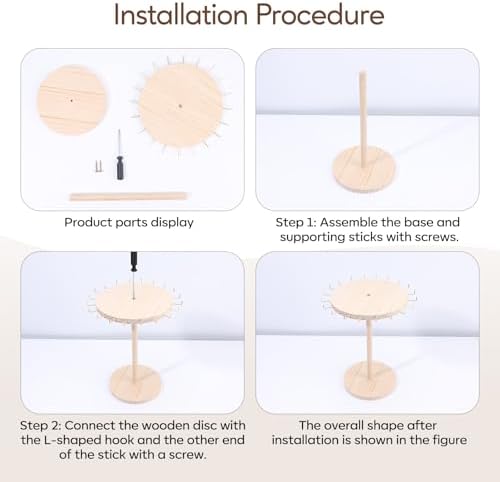 Installation Procedure

Product parts display

Step 1: Assemble the base and supporting sticks with screws.

Step 2: Connect the wooden disc with the L-shaped hook and the other end of the stick with a screw.

The overall shape after installation is shown in the figure