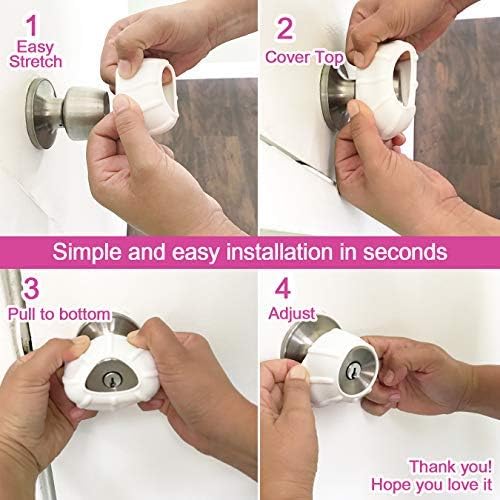 1
Easy
Stretch

2
Cover Top

Simple and easy installation in seconds

3
Pull to bottom

4
Adjust

Thank you!
Hope you love it