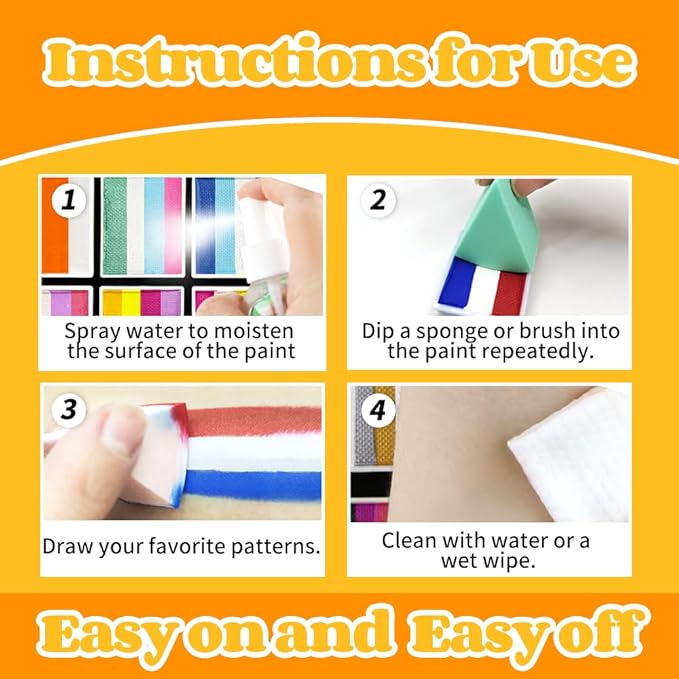 Instructions for Use

1
Spray water to moisten the surface of the paint

2
Dip a sponge or brush into the paint repeatedly.

3
Draw your favorite patterns.

4
Clean with water or a wet wipe.

Easy on and Easy off