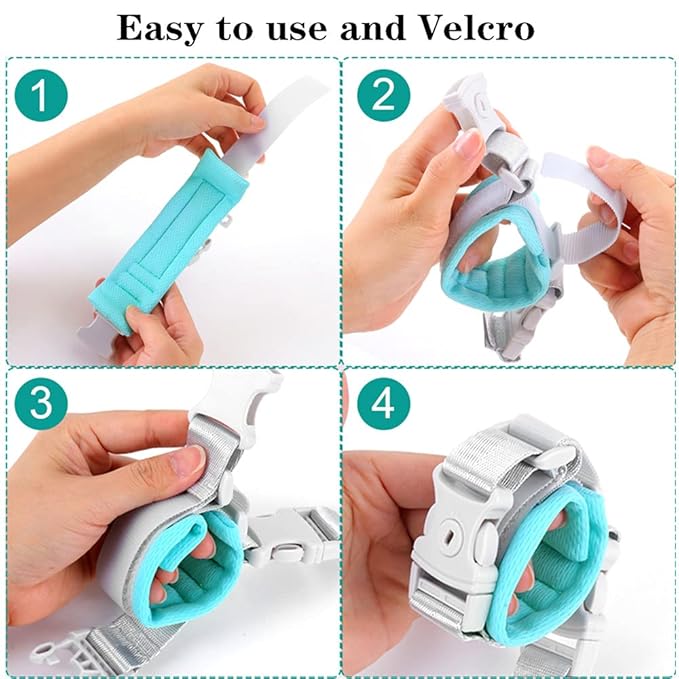 Easy to use and Velcro

1

2

3

4