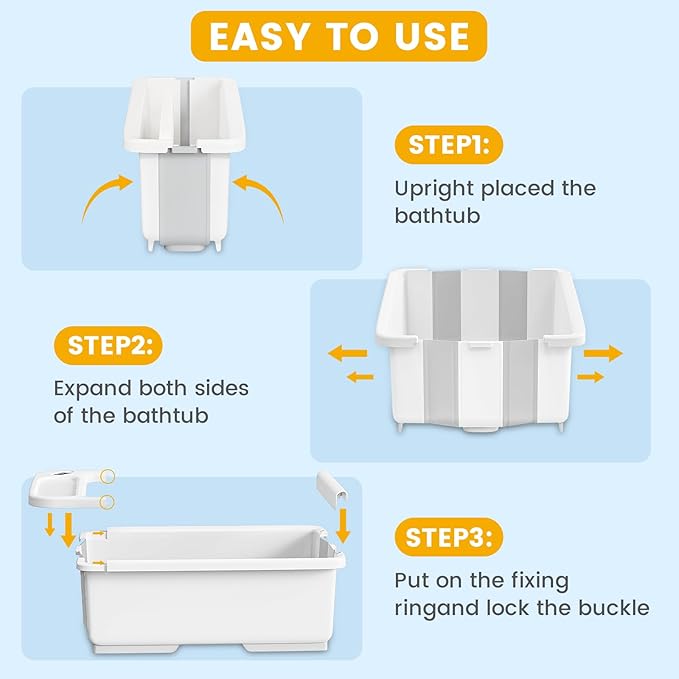 EASY TO USE

STEP1:

Upright placed the bathtub

STEP2:

Expand both sides of the bathtub

STEP3:

Put on the fixing ringand lock the buckle