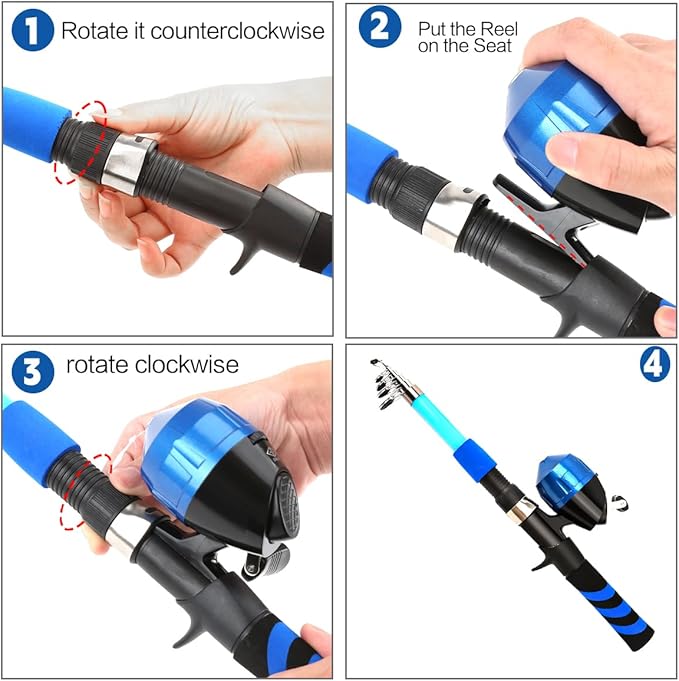 1 Rotate it counterclockwise

2 Put the Reel on the Seat

3 rotate clockwise

4