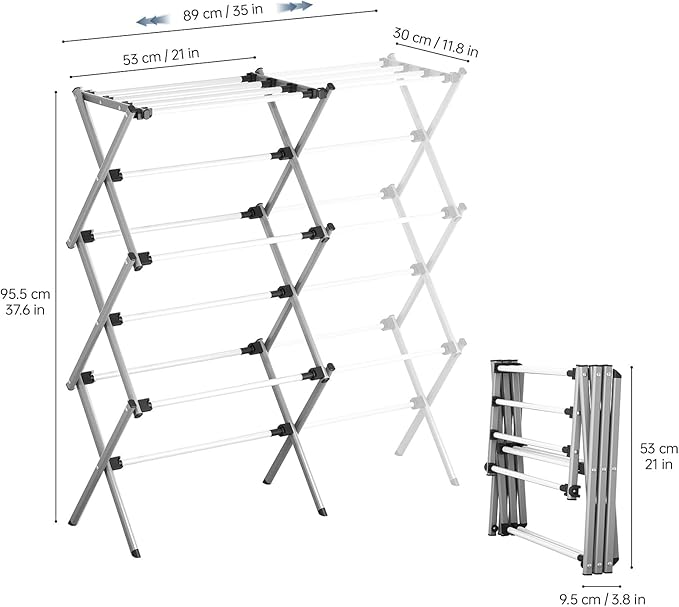 89 cm / 35 in

53 cm / 21 in

30 cm / 11.8 in

95.5 cm
37.6 in

53 cm
21 in

9.5 cm / 3.8 in