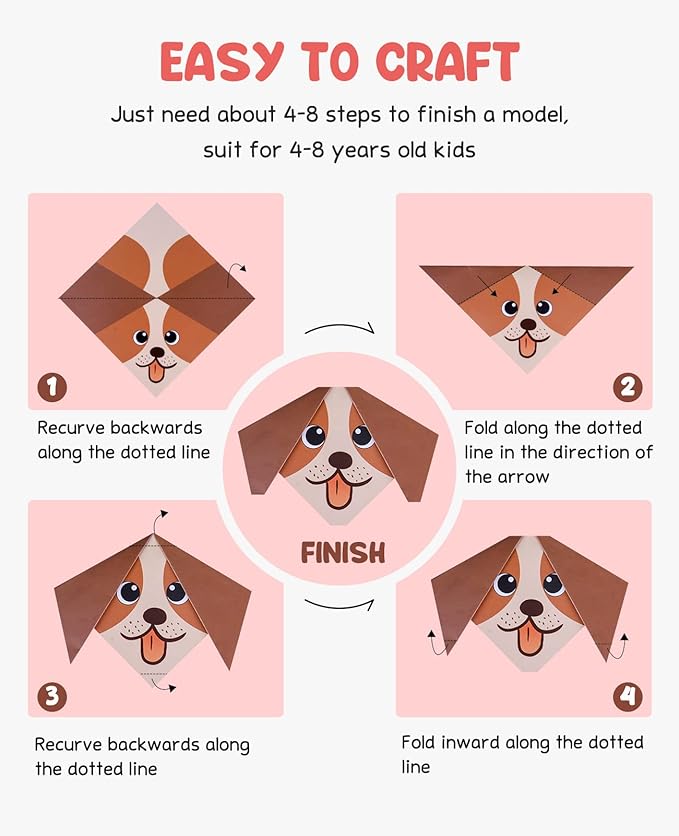 EASY TO CRAFT

Just need about 4-8 steps to finish a model, suit for 4-8 years old kids

1

Recurve backwards along the dotted line

2

Fold along the dotted line in the direction of the arrow

FINISH

3

Recurve backwards along the dotted line

4

Fold inward along the dotted line