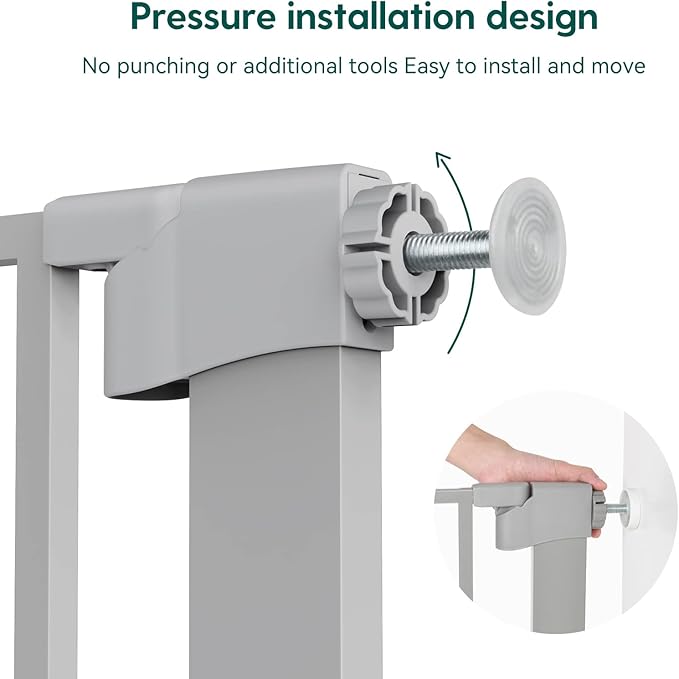 Pressure installation design

No punching or additional tools Easy to install and move