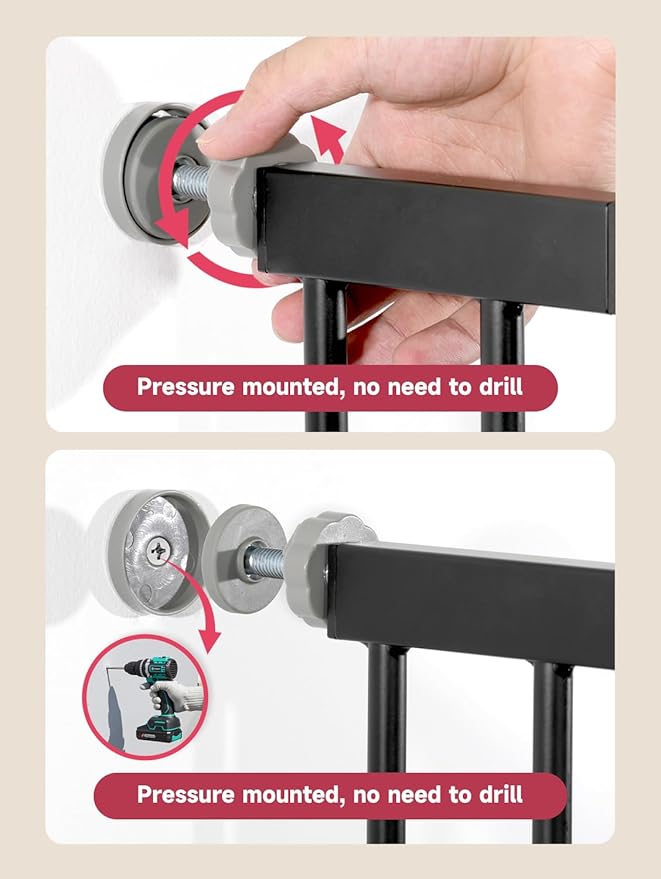 Pressure mounted, no need to drill

Pressure mounted, no need to drill