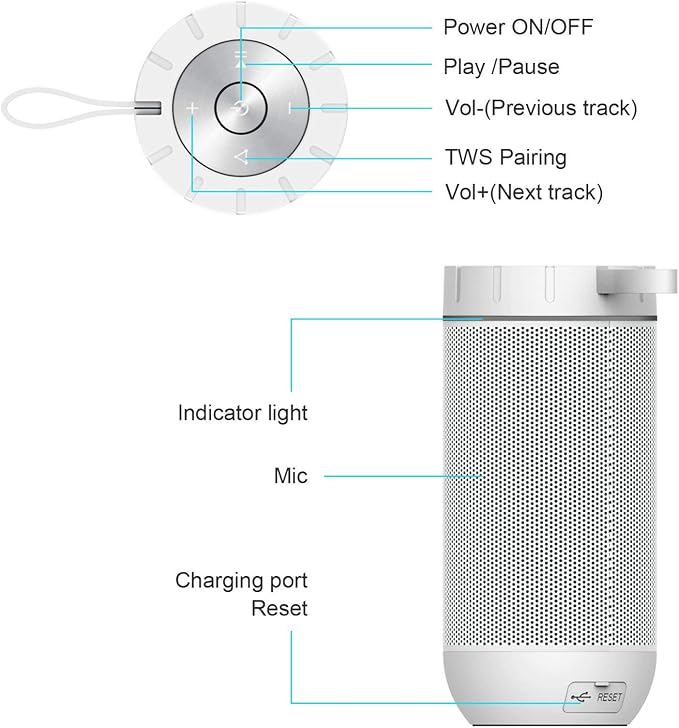 Power ON/OFF
Play /Pause
Vol-(Previous track)
TWS Pairing
Vol+(Next track)

Indicator light
Mic
Charging port
Reset

RESET