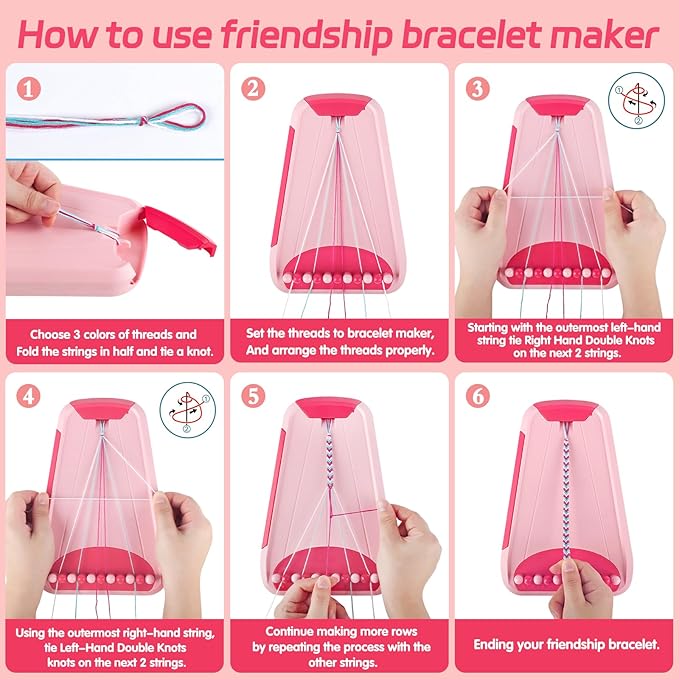 How to use friendship bracelet maker

1

Choose 3 colors of threads and Fold the strings in half and tie a knot.

2

Set the threads to bracelet maker, And arrange the threads properly.

3

① ②

Starting with the outermost left-hand string tie Right Hand Double Knots on the next 2 strings.

4

① ②

Using the outermost right-hand string, tie Left-Hand Double Knots knots on the next 2 strings.

5

Continue making more rows by repeating the process with the other strings.

6

Ending your friendship bracelet.