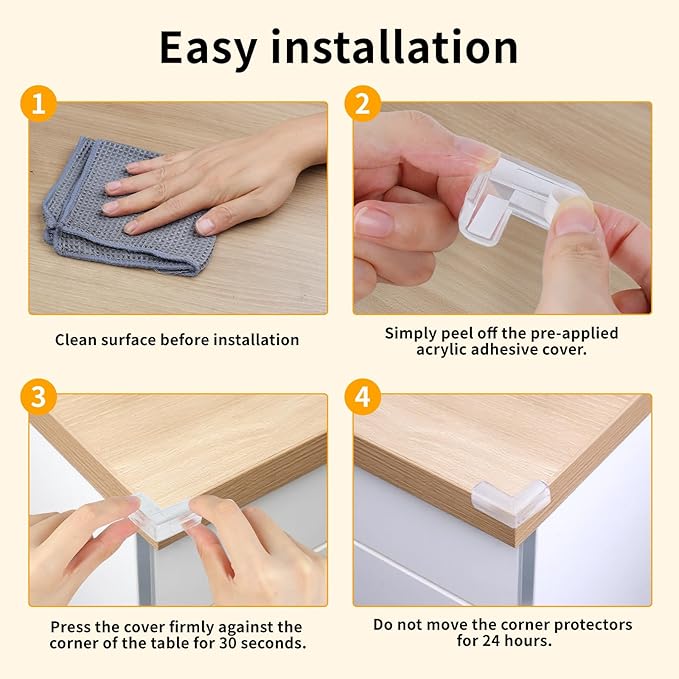 Easy installation

1

Clean surface before installation

2

Simply peel off the pre-applied acrylic adhesive cover.

3

Press the cover firmly against the corner of the table for 30 seconds.

4

Do not move the corner protectors for 24 hours.