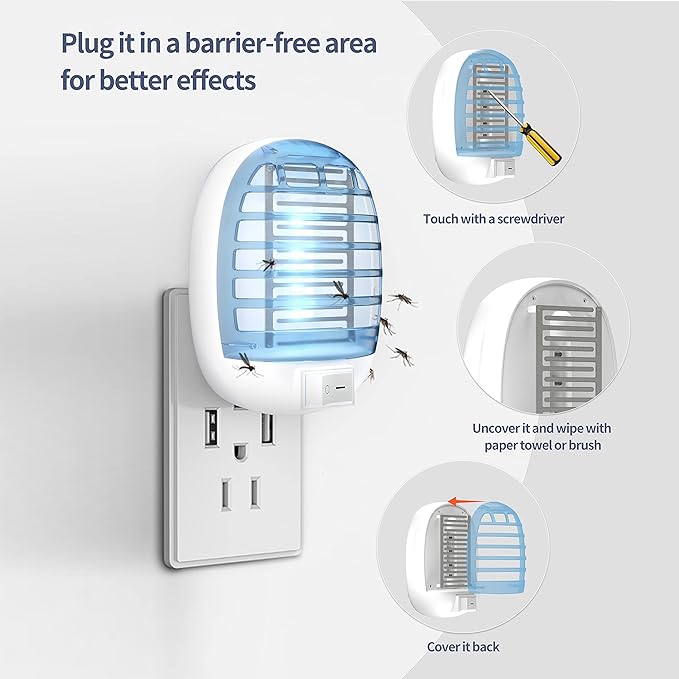 Plug it in a barrier-free area for better effects

Touch with a screwdriver

Uncover it and wipe with paper towel or brush

Cover it back