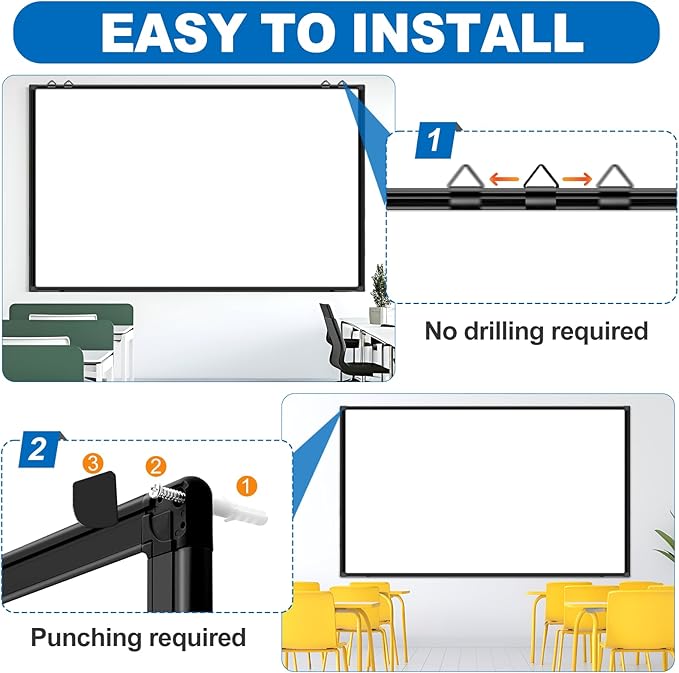 EASY TO INSTALL

1

No drilling required

2

3

2

1

Punching required