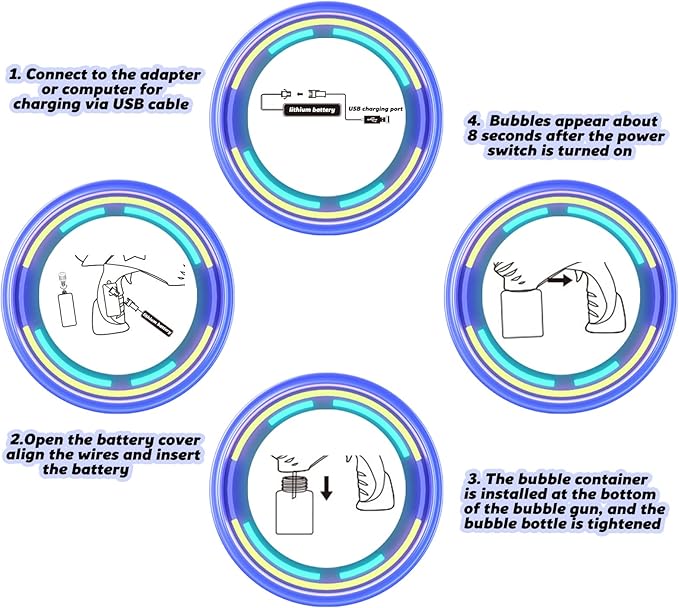 1. Connect to the adapter or computer for charging via USB cable

lithium battery

USB charging port

4. Bubbles appear about 8 seconds after the power switch is turned on

lithium battery

2.Open the battery cover align the wires and insert the battery

3. The bubble container is installed at the bottom of the bubble gun, and the bubble bottle is tightened