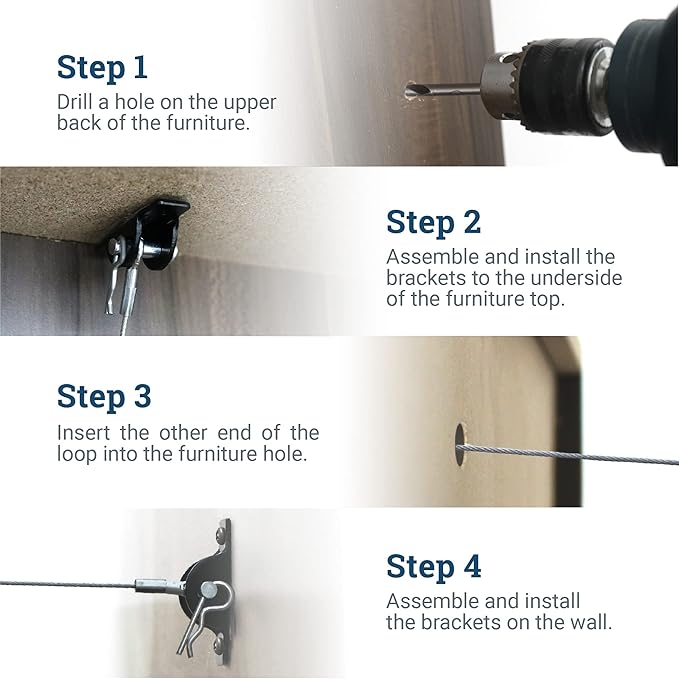 Step 1
Drill a hole on the upper back of the furniture.

Step 2
Assemble and install the brackets to the underside of the furniture top.

Step 3
Insert the other end of the loop into the furniture hole.

Step 4
Assemble and install the brackets on the wall.