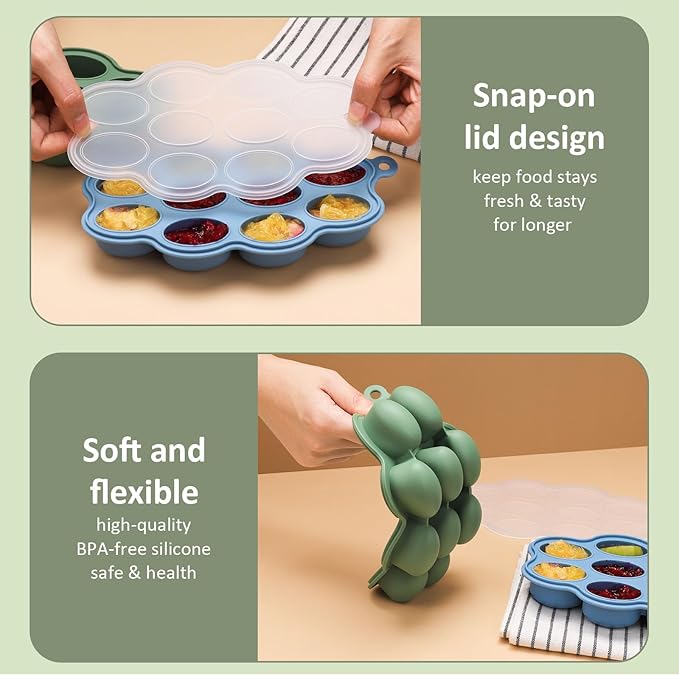 Snap-on lid design

keep food stays fresh & tasty for longer

Soft and flexible

high-quality BPA-free silicone safe & health