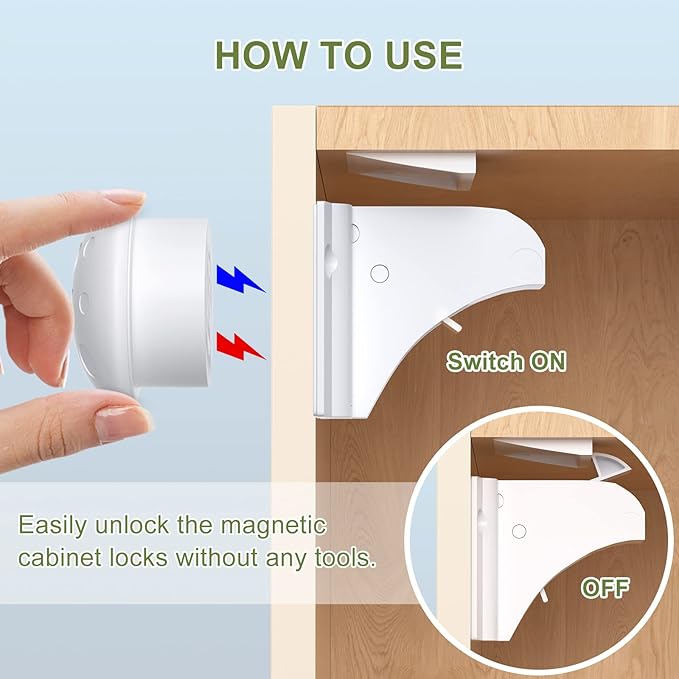 HOW TO USE

Switch ON

Easily unlock the magnetic cabinet locks without any tools.

OFF