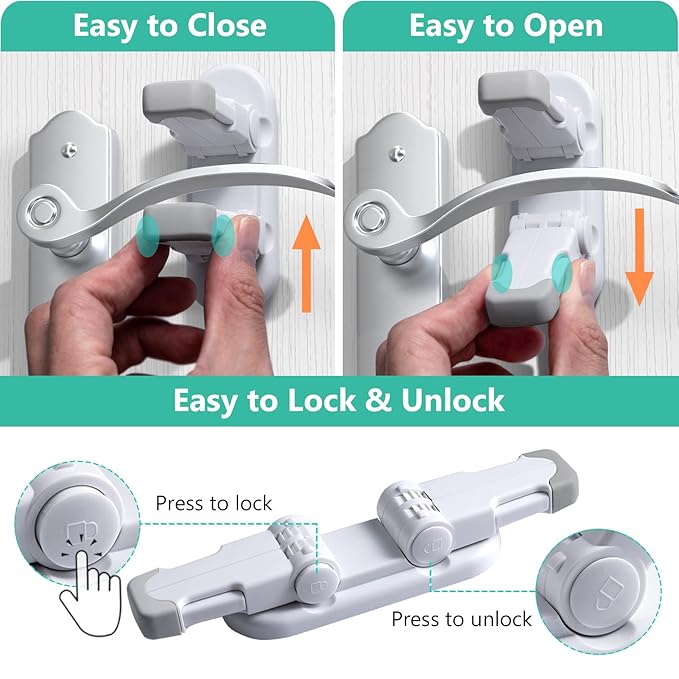 Easy to Close

Easy to Open

Easy to Lock & Unlock

Press to lock

Press to unlock