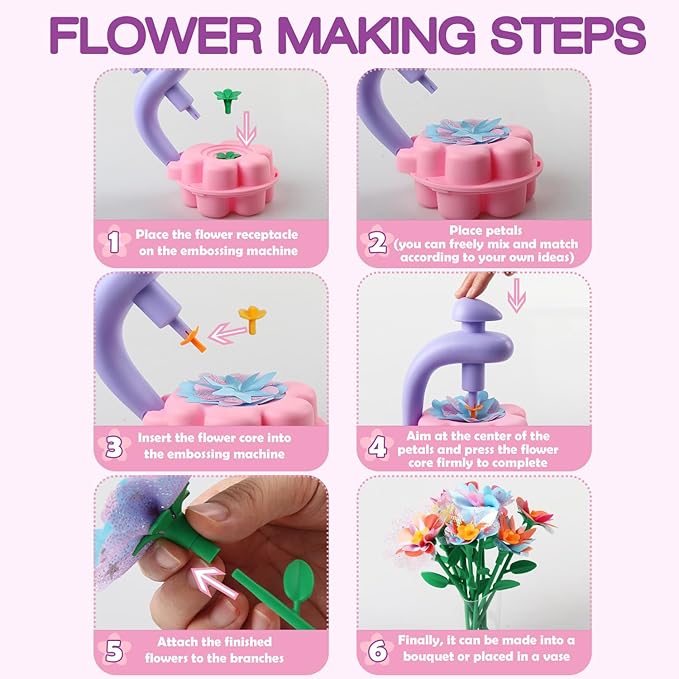 FLOWER MAKING STEPS

1 Place the flower receptacle on the embossing machine

2 Place petals (you can freely mix and match according to your own ideas)

3 Insert the flower core into the embossing machine

4 Aim at the center of the petals and press the flower core firmly to complete

5 Attach the finished flowers to the branches

6 Finally, it can be made into a bouquet or placed in a vase