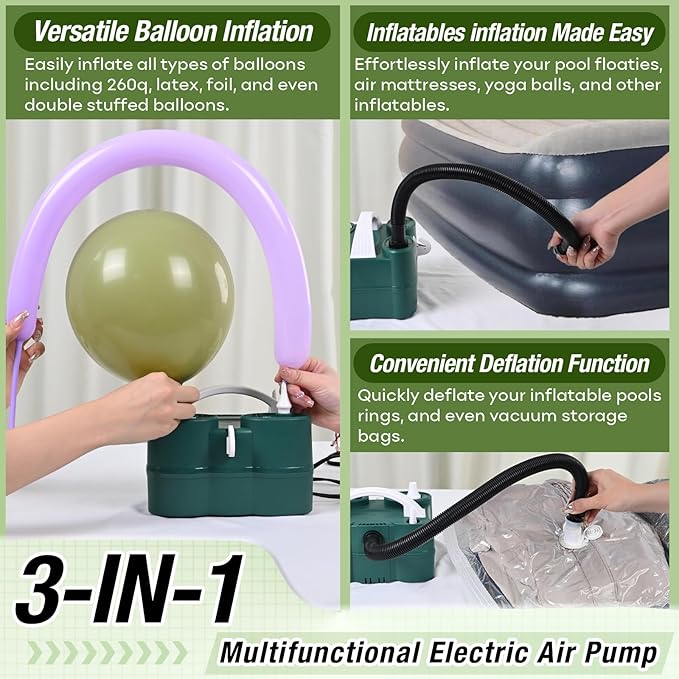 Versatile Balloon Inflation

Easily inflate all types of balloons including 260q, latex, foil, and even double stuffed balloons.

Inflatables inflation Made Easy

Effortlessly inflate your pool floaties, air mattresses, yoga balls, and other inflatables.

Convenient Deflation Function

Quickly deflate your inflatable pools rings, and even vacuum storage bags.

3-IN-1

Multifunctional Electric Air Pump