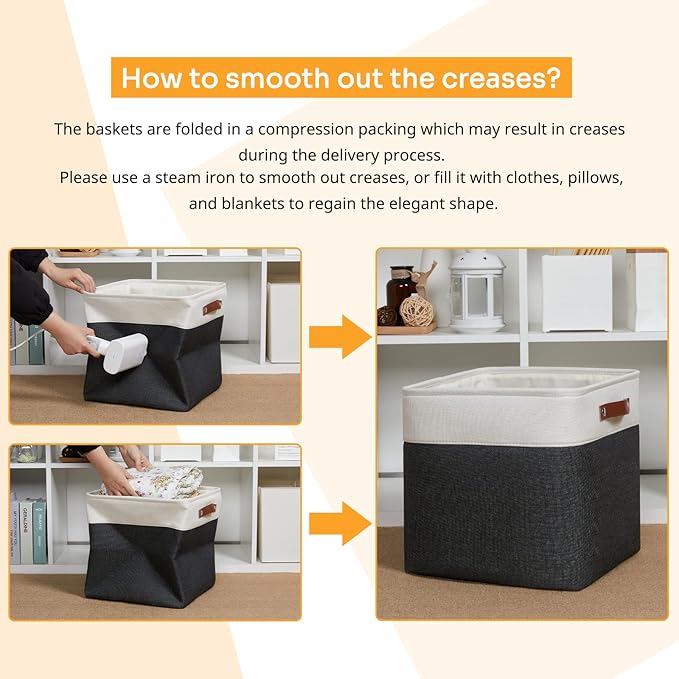 How to smooth out the creases?

The baskets are folded in a compression packing which may result in creases during the delivery process.
Please use a steam iron to smooth out creases, or fill it with clothes, pillows, and blankets to regain the elegant shape.