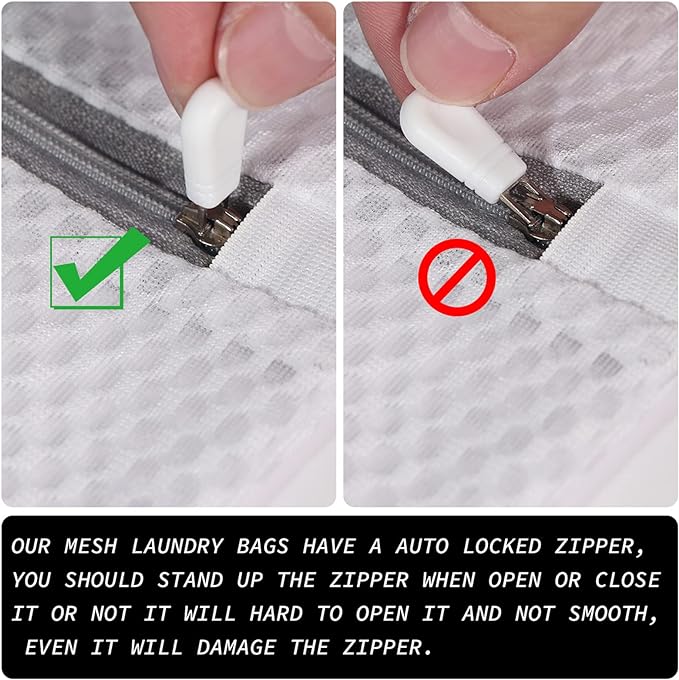 OUR MESH LAUNDRY BAGS HAVE A AUTO LOCKED ZIPPER, YOU SHOULD STAND UP THE ZIPPER WHEN OPEN OR CLOSE IT OR NOT IT WILL HARD TO OPEN IT AND NOT SMOOTH, EVEN IT WILL DAMAGE THE ZIPPER.