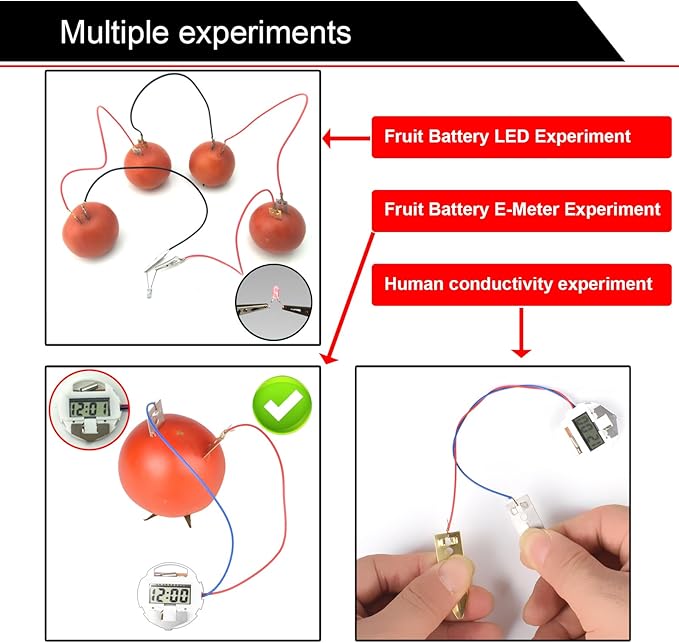 Multiple experiments

Fruit Battery LED Experiment

Fruit Battery E-Meter Experiment

Human conductivity experiment

12:01

12:00