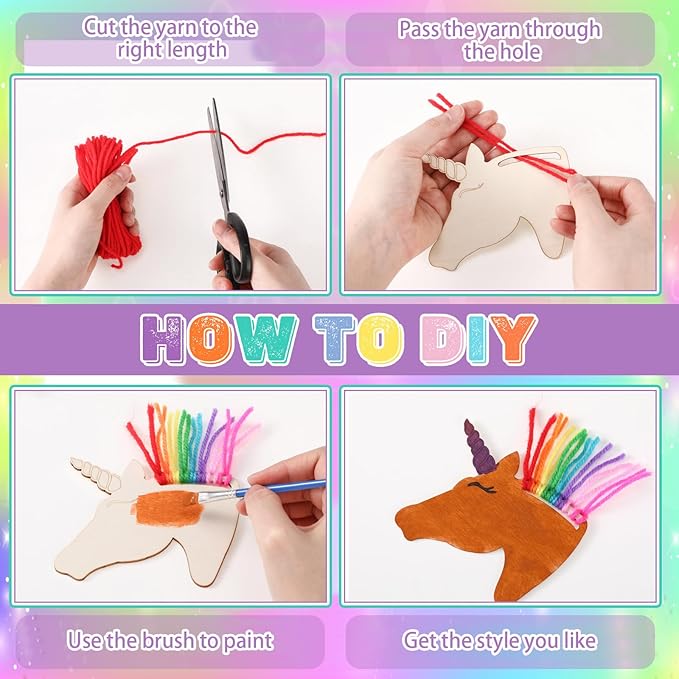 Cut the yarn to the right length

Pass the yarn through the hole

HOW TO DIY

Use the brush to paint

Get the style you like