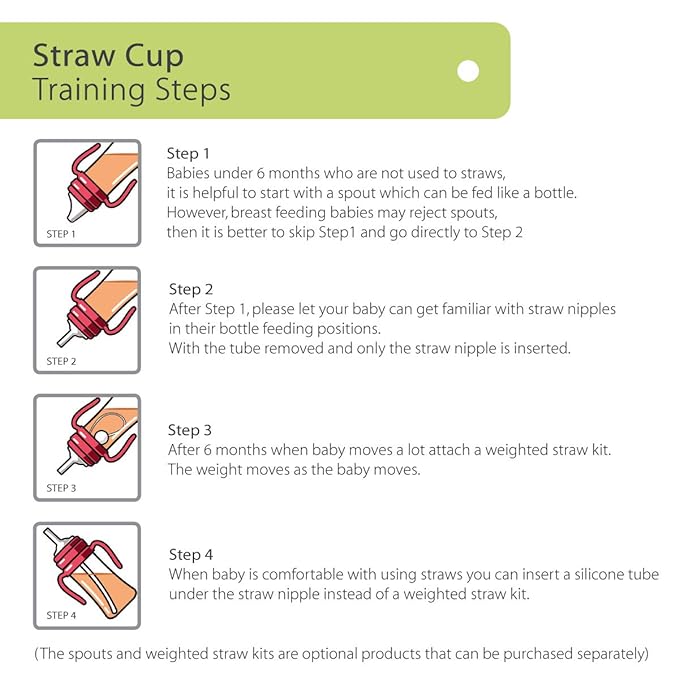 Straw Cup
Training Steps

STEP 1

Step 1
Babies under 6 months who are not used to straws, it is helpful to start with a spout which can be fed like a bottle. However, breast feeding babies may reject spouts, then it is better to skip Step1 and go directly to Step 2

STEP 2

Step 2
After Step 1, please let your baby can get familiar with straw nipples in their bottle feeding positions. With the tube removed and only the straw nipple is inserted.

STEP 3

Step 3
After 6 months when baby moves a lot attach a weighted straw kit. The weight moves as the baby moves.

STEP 4

Step 4
When baby is comfortable with using straws you can insert a silicone tube under the straw nipple instead of a weighted straw kit.

(The spouts and weighted straw kits are optional products that can be purchased separately)