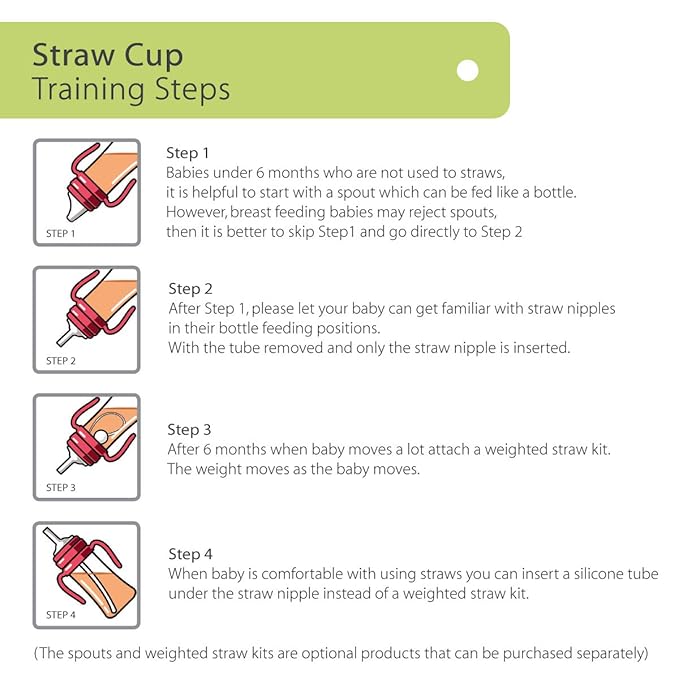 Straw Cup
Training Steps

STEP 1

Step 1
Babies under 6 months who are not used to straws, it is helpful to start with a spout which can be fed like a bottle. However, breast feeding babies may reject spouts, then it is better to skip Step1 and go directly to Step 2

STEP 2

Step 2
After Step 1, please let your baby can get familiar with straw nipples in their bottle feeding positions.
With the tube removed and only the straw nipple is inserted.

STEP 3

Step 3
After 6 months when baby moves a lot attach a weighted straw kit.
The weight moves as the baby moves.

STEP 4

Step 4
When baby is comfortable with using straws you can insert a silicone tube under the straw nipple instead of a weighted straw kit.

(The spouts and weighted straw kits are optional products that can be purchased separately)