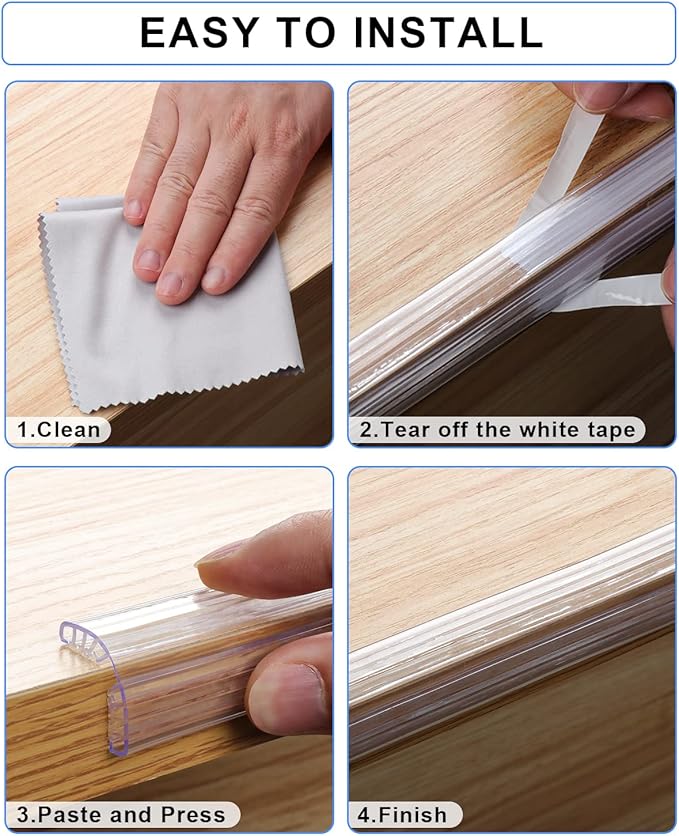 EASY TO INSTALL

1.Clean

2.Tear off the white tape

3.Paste and Press

4.Finish