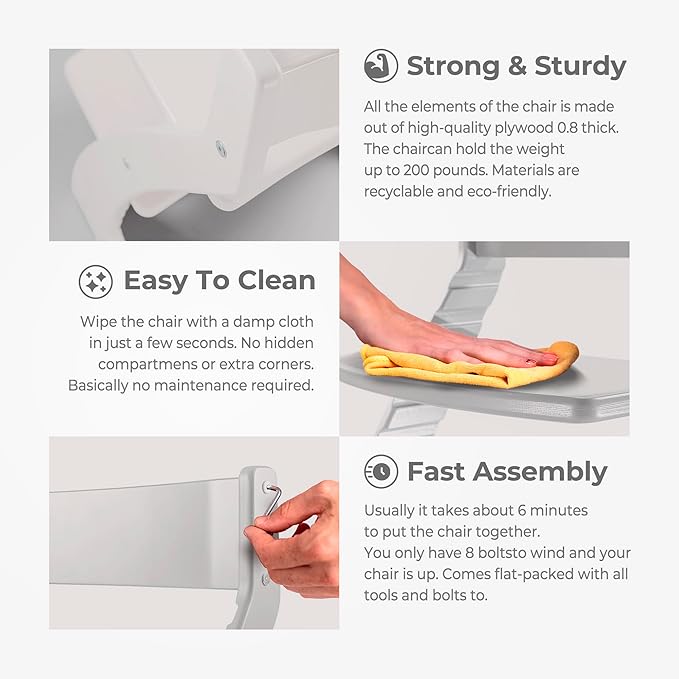 Strong & Sturdy

All the elements of the chair is made out of high-quality plywood 0.8 thick. The chaircan hold the weight up to 200 pounds. Materials are recyclable and eco-friendly.

Easy To Clean

Wipe the chair with a damp cloth in just a few seconds. No hidden compartmens or extra corners. Basically no maintenance required.

Fast Assembly

Usually it takes about 6 minutes to put the chair together.
You only have 8 boltsto wind and your chair is up. Comes flat-packed with all tools and bolts to.