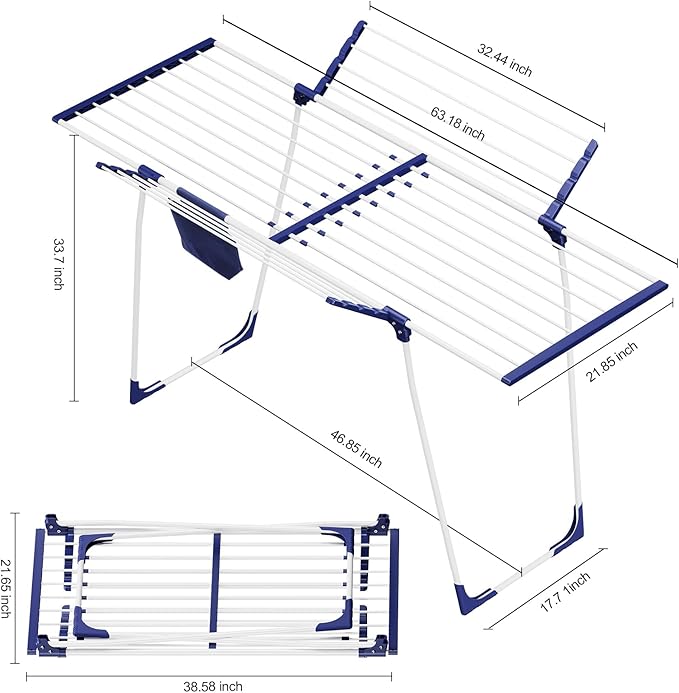 32.44 inch

63.18 inch

33.7 inch

21.85 inch

46.85 inch

17.7 1inch

21.65 inch

38.58 inch