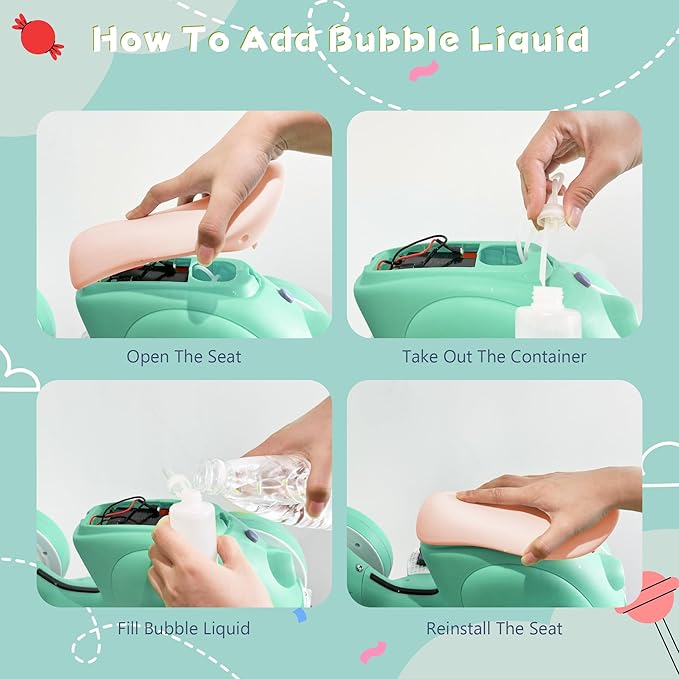 How To Add Bubble Liquid

Open The Seat

Take Out The Container

Fill Bubble Liquid

Reinstall The Seat