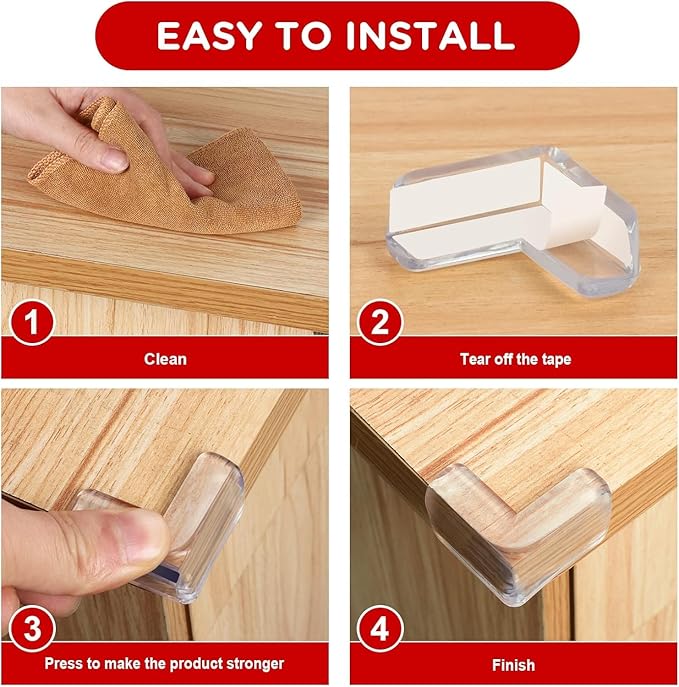 EASY TO INSTALL

1

Clean

2

Tear off the tape

3

Press to make the product stronger

4

Finish