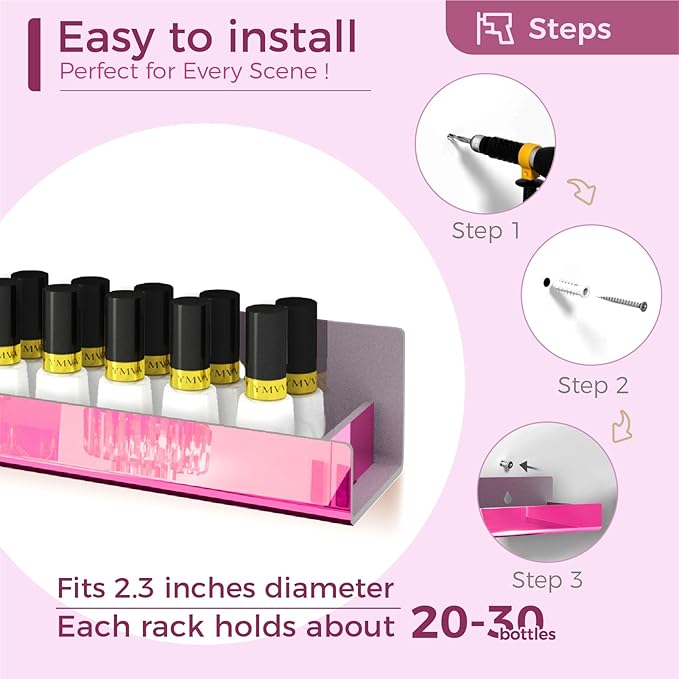 Easy to install
Perfect for Every Scene !

Steps

Step 1

Step 2

Step 3

YMVV

Fits 2.3 inches diameter
Each rack holds about 20-30 bottles