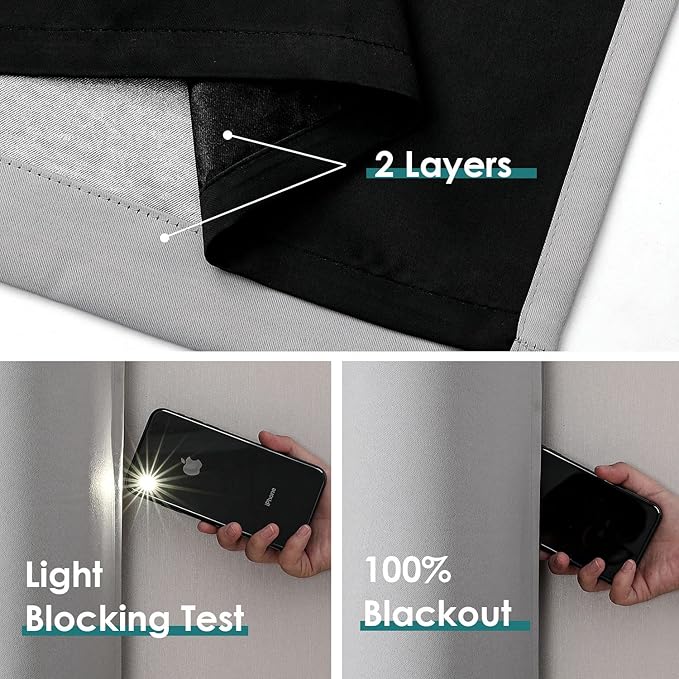 2 Layers

iPhone

Light Blocking Test

100% Blackout