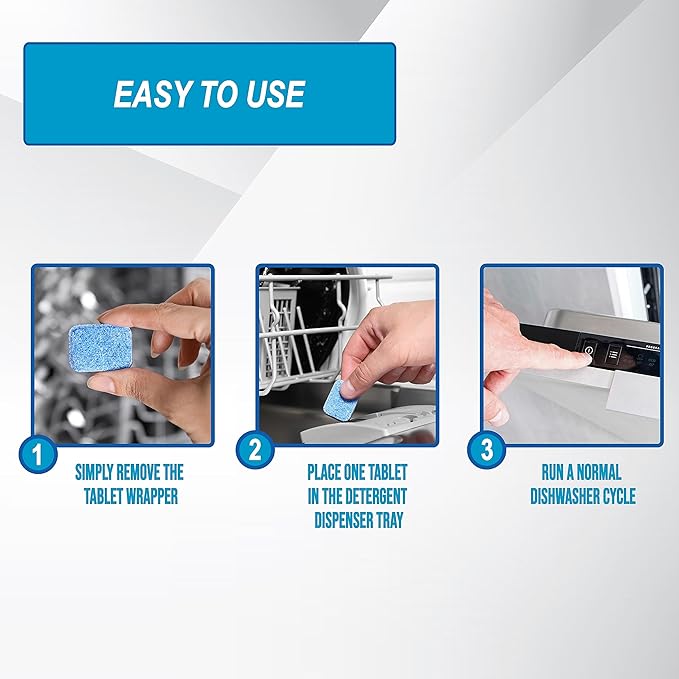 EASY TO USE

1

SIMPLY REMOVE THE TABLET WRAPPER

2

PLACE ONE TABLET IN THE DETERGENT DISPENSER TRAY

3

RUN A NORMAL DISHWASHER CYCLE