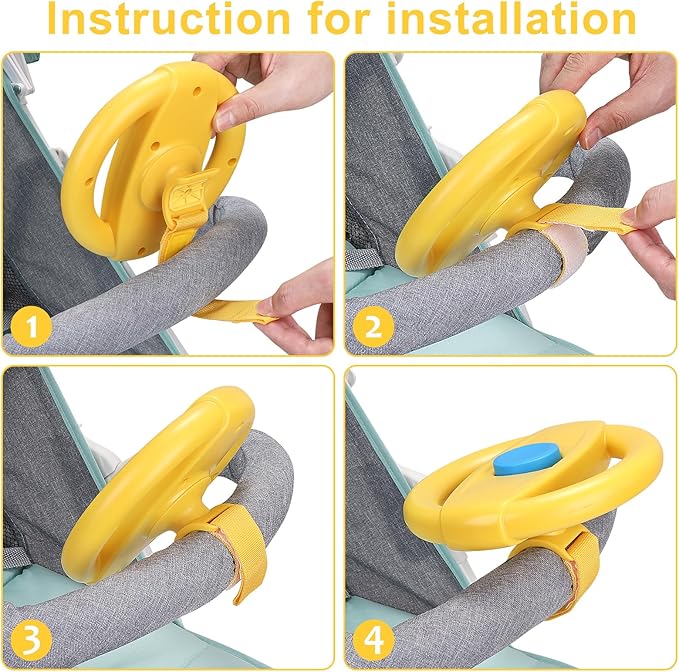 Instruction for installation

1

2

3

4