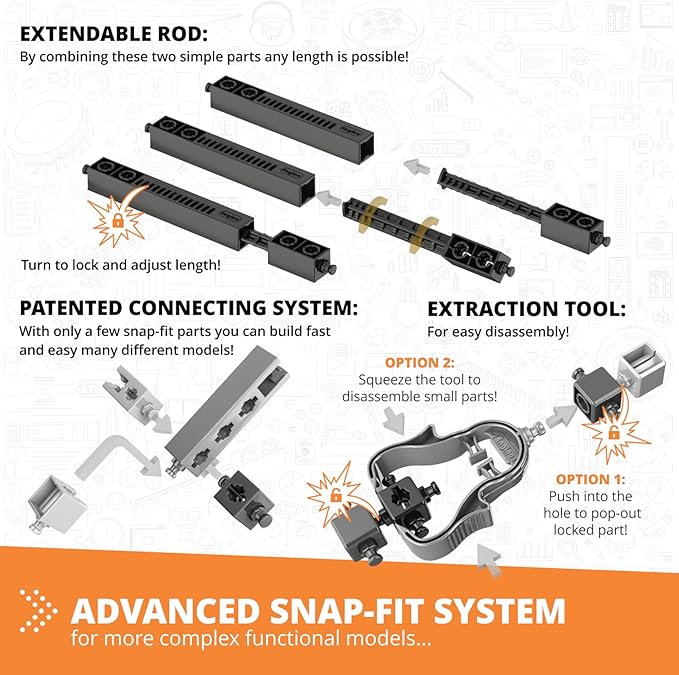 EXTENDABLE ROD:
By combining these two simple parts any length is possible!

Turn to lock and adjust length!

PATENTED CONNECTING SYSTEM:
With only a few snap-fit parts you can build fast and easy many different models!

EXTRACTION TOOL:
For easy disassembly!

OPTION 2:
Squeeze the tool to disassemble small parts!

OPTION 1:
Push into the hole to pop-out locked part!

ADVANCED SNAP-FIT SYSTEM
for more complex functional models...