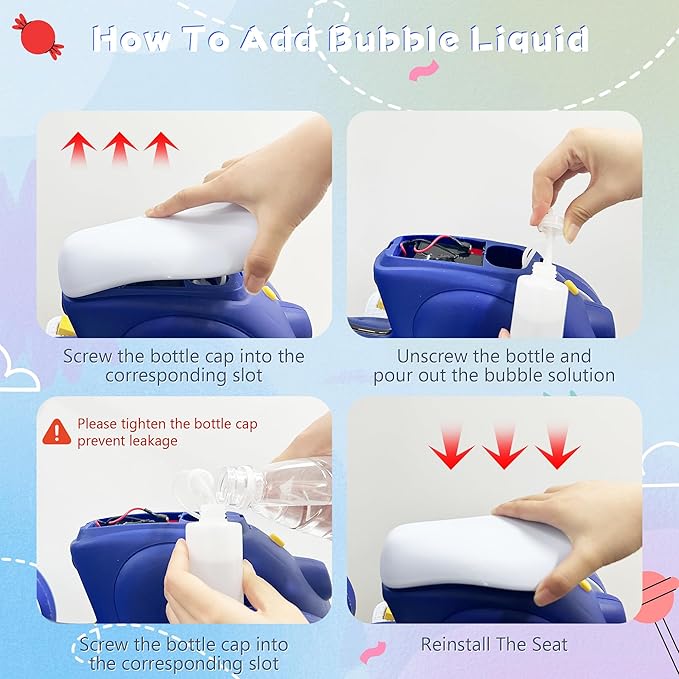 How To Add Bubble Liquid

Screw the bottle cap into the corresponding slot

Unscrew the bottle and pour out the bubble solution

Please tighten the bottle cap prevent leakage

Screw the bottle cap into the corresponding slot

Reinstall The Seat