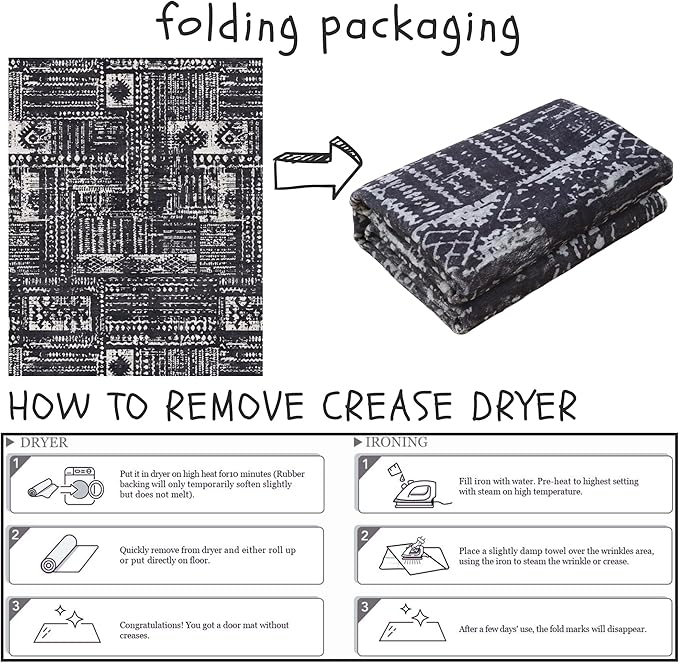 folding packaging

HOW TO REMOVE CREASE DRYER

▶ DRYER

1 Put it in dryer on high heat for10 minutes (Rubber backing will only temporarily soften slightly but does not melt).

2 Quickly remove from dryer and either roll up or put directly on floor.

3 Congratulations! You got a door mat without creases.

▶ IRONING

1 Fill iron with water. Pre-heat to highest setting with steam on high temperature.

2 Place a slightly damp towel over the wrinkles area, using the iron to steam the wrinkle or crease.

3 After a few days' use, the fold marks will disappear.